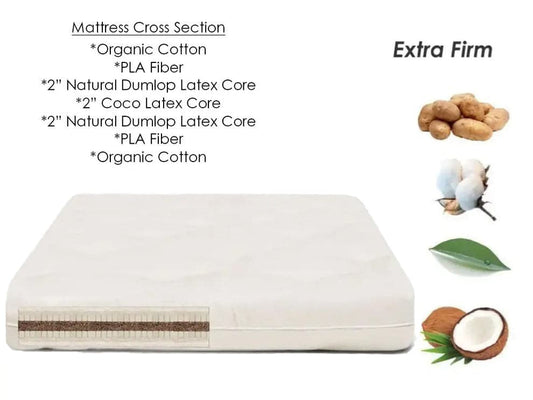 Mattress Cross Section
*Organic Cotton
*PLA Fiber
*2" Natural Dumlop Latex Core
*2" Coco Latex Core
*2" Natural Dumlop Latex Core
*PLA Fiber
*Organic Cotton

Extra Firm