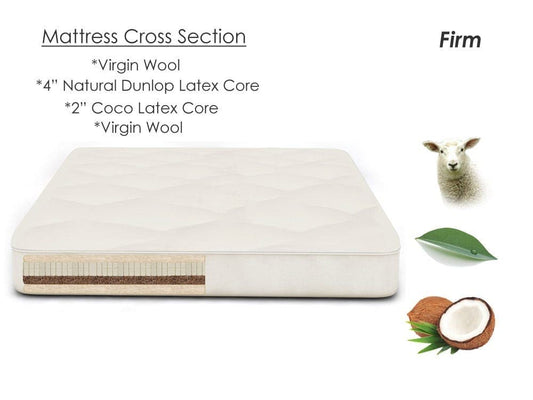 Mattress Cross Section

*Virgin Wool
*4" Natural Dunlop Latex Core
*2" Coco Latex Core
*Virgin Wool

Firm